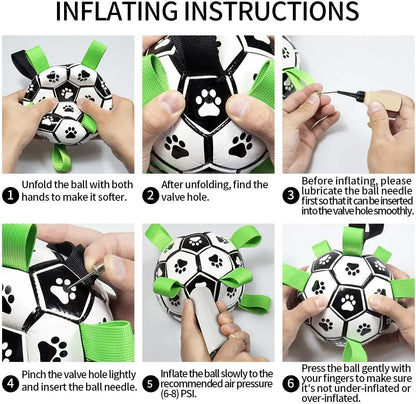 INFLATING INSTRUCTIONS

1 Unfold the ball with both hands to make it softer.

2 After unfolding, find the valve hole.

3 Before inflating, please lubricate the ball needle first so that it can be inserted into the valve hole smoothly.

4 Pinch the valve hole lightly and insert the ball needle.

5 Inflate the ball slowly to the recommended air pressure (6-8) PSI.

6 Press the ball gently with your fingers to make sure it's not under-inflated or over-inflated.